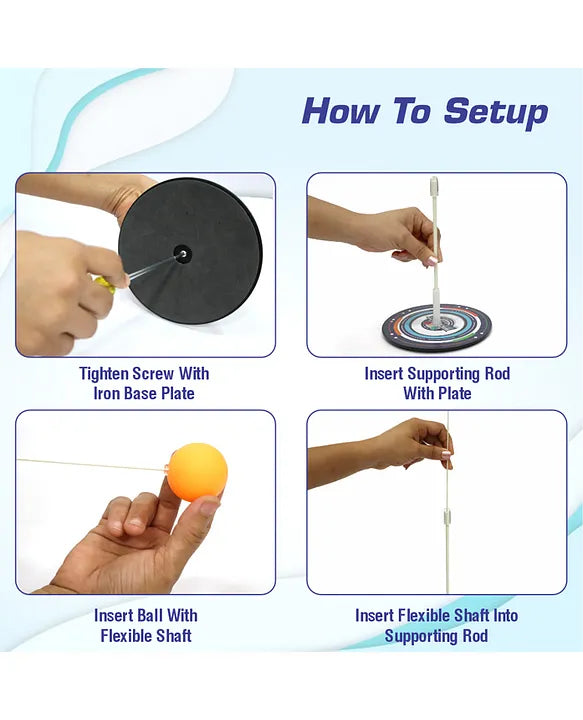 How To Setup

Tighten Screw With Iron Base Plate

Insert Supporting Rod With Plate

Insert Ball With Flexible Shaft

Insert Flexible Shaft Into Supporting Rod