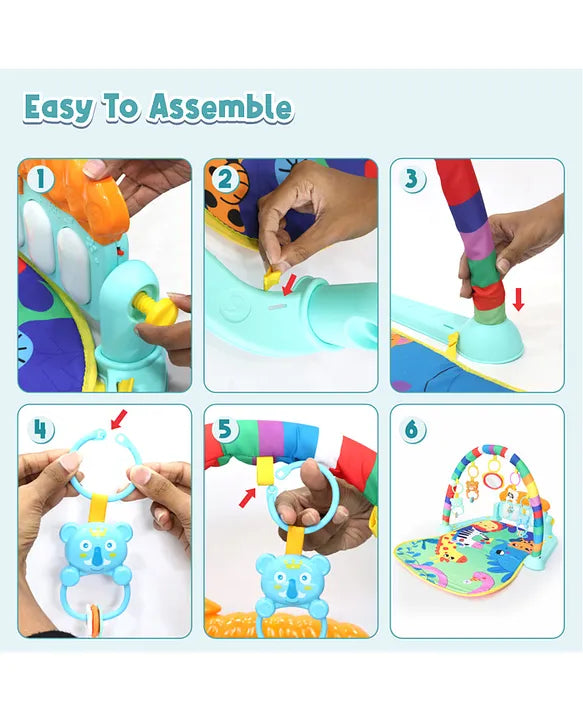 Easy To Assemble

1

2

3

4

5

6