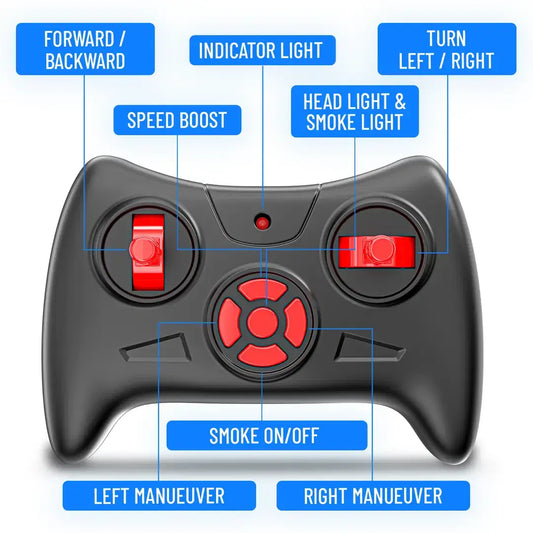 FORWARD / BACKWARD

INDICATOR LIGHT

TURN LEFT / RIGHT

SPEED BOOST

HEAD LIGHT & SMOKE LIGHT

SMOKE ON/OFF

LEFT MANUEUVER

RIGHT MANUEUVER