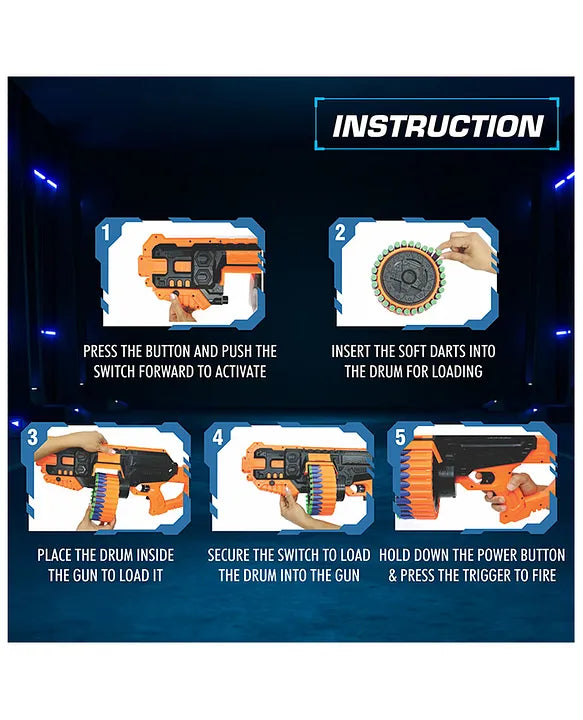 INSTRUCTION

1

PRESS THE BUTTON AND PUSH THE SWITCH FORWARD TO ACTIVATE

2

INSERT THE SOFT DARTS INTO THE DRUM FOR LOADING

3

PLACE THE DRUM INSIDE THE GUN TO LOAD IT

4

SECURE THE SWITCH TO LOAD THE DRUM INTO THE GUN

5

HOLD DOWN THE POWER BUTTON & PRESS THE TRIGGER TO FIRE